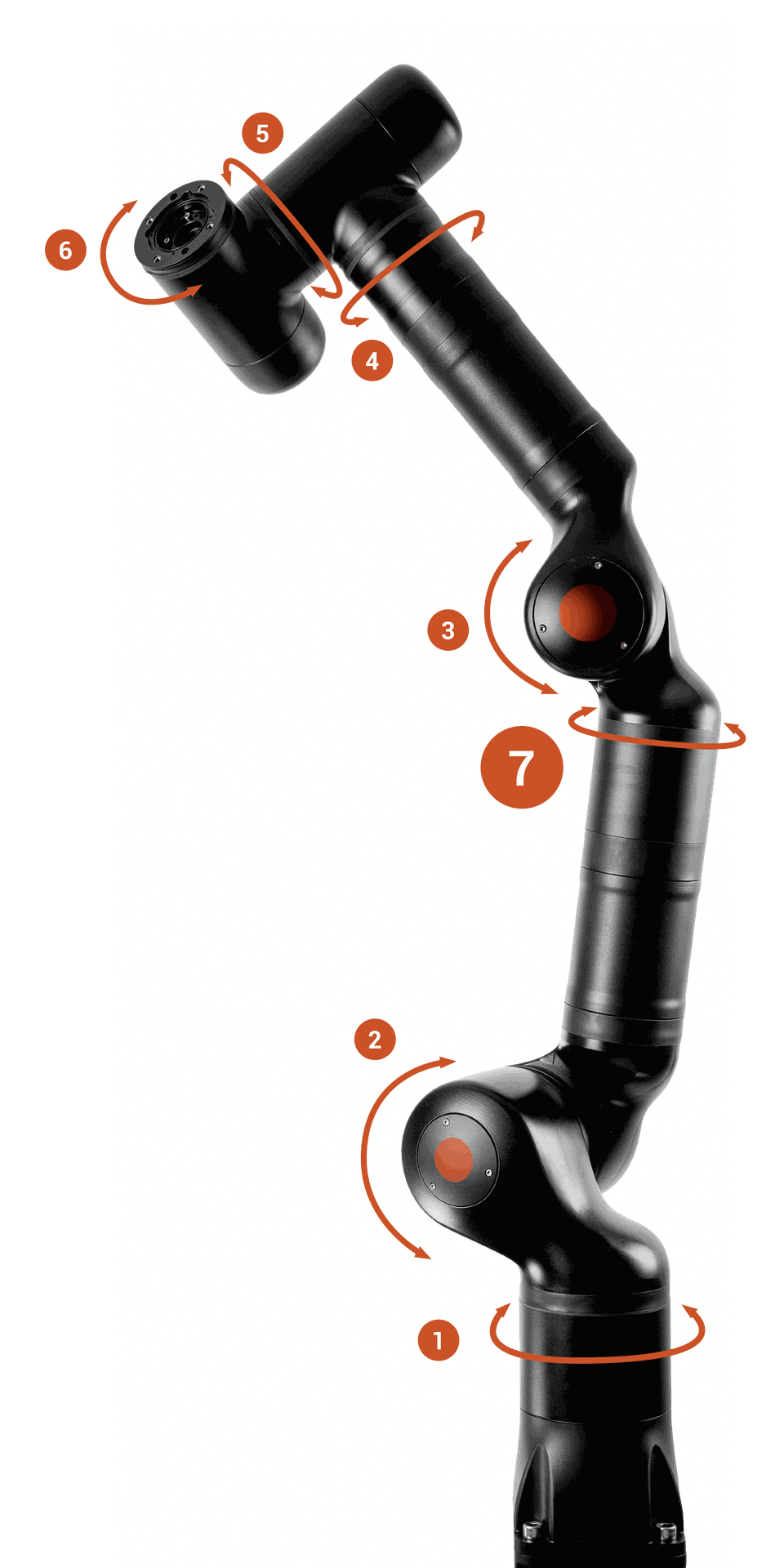 5
6
4
3
7
2
1